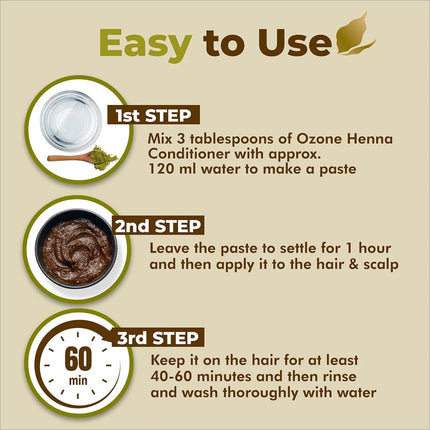 Easy to Use

1st STEP

Mix 3 tablespoons of Ozone Henna Conditioner with approx. 120 ml water to make a paste

2nd STEP

Leave the paste to settle for 1 hour and then apply it to the hair & scalp

60 min

3rd STEP

Keep it on the hair for at least 40-60 minutes and then rinse and wash thoroughly with water