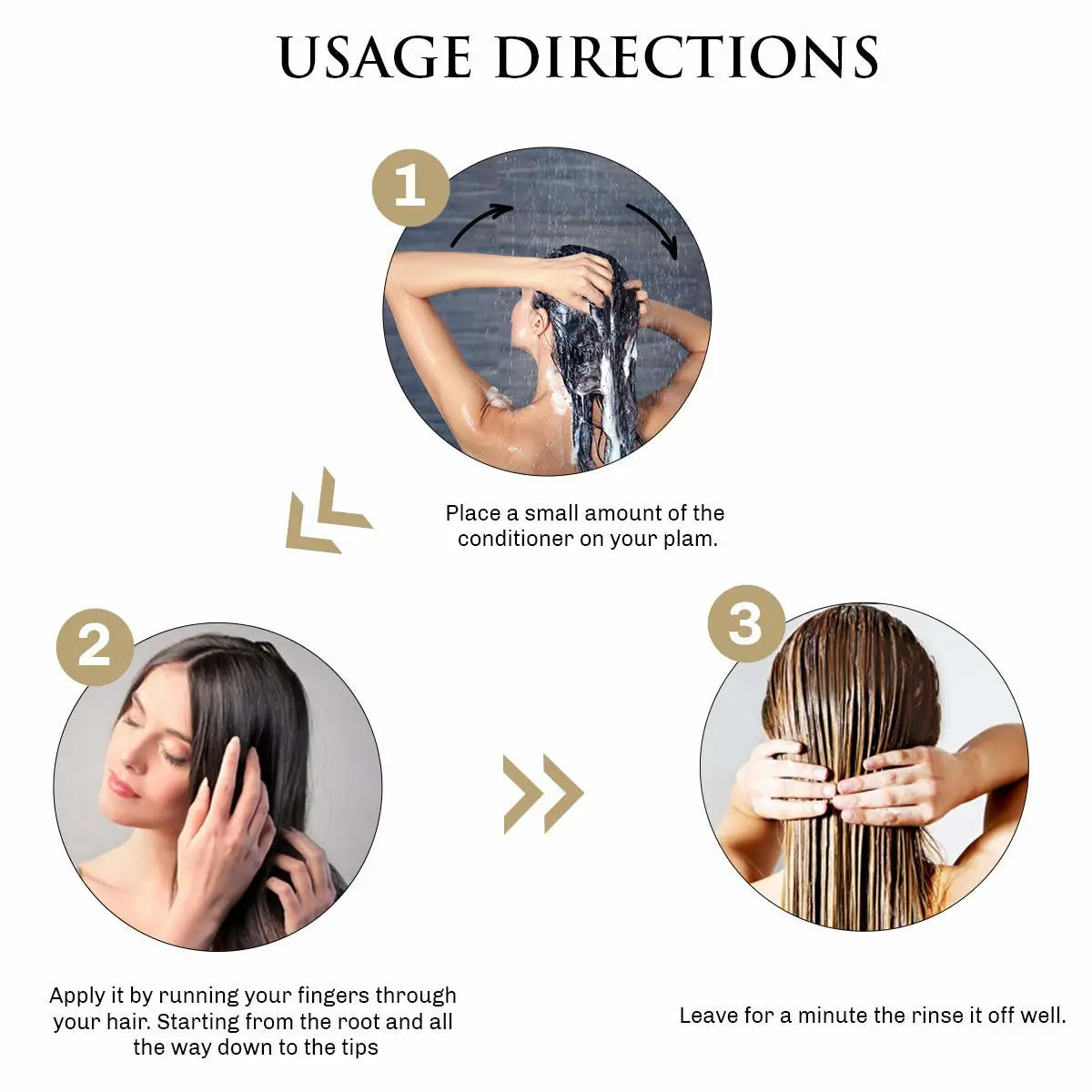 USAGE DIRECTIONS

1

Place a small amount of the conditioner on your plam.

2

Apply it by running your fingers through your hair. Starting from the root and all the way down to the tips

3

Leave for a minute the rinse it off well.